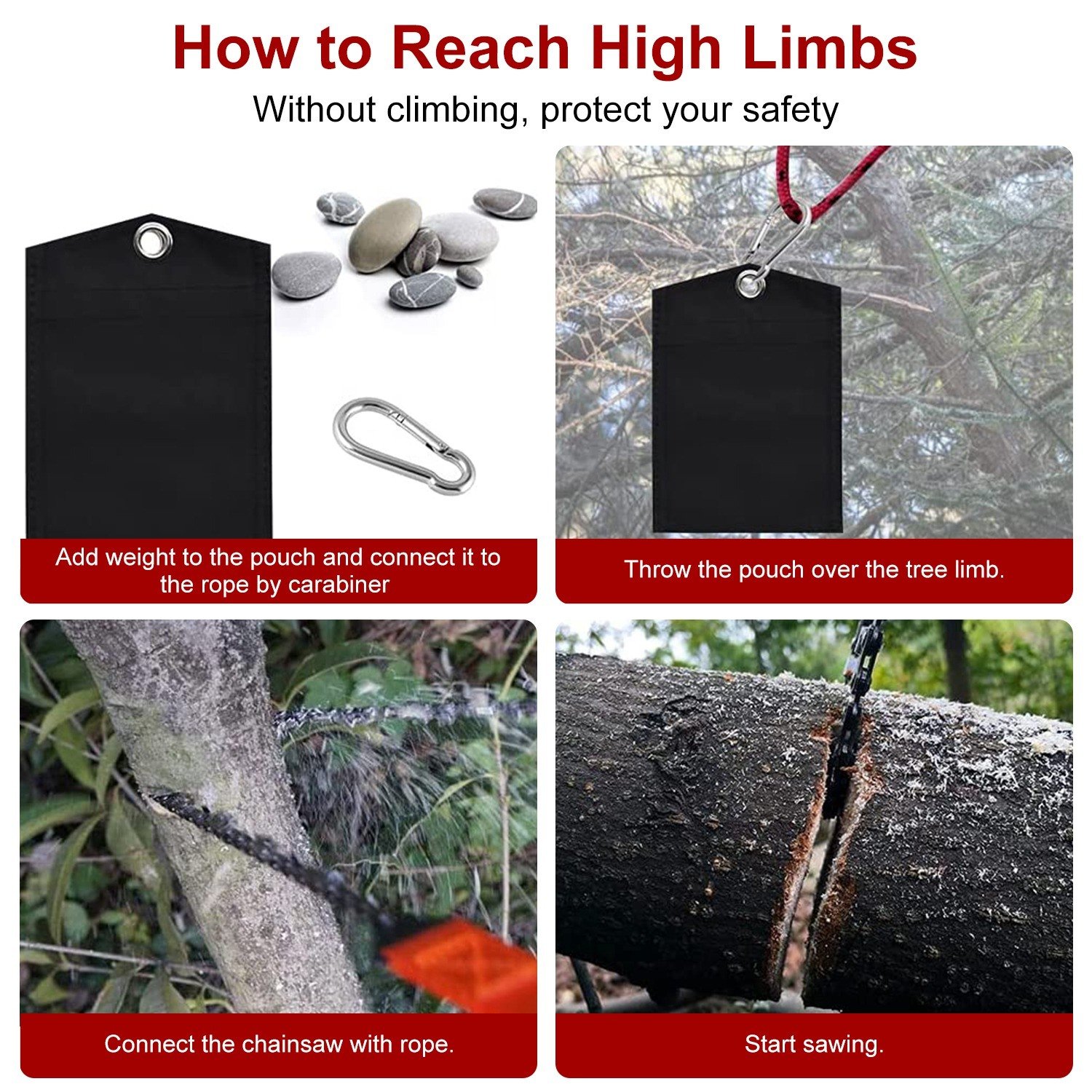 How to Reach High Limbs

Without climbing, protect your safety

Add weight to the pouch and connect it to the rope by carabiner

Throw the pouch over the tree limb.

Connect the chainsaw with rope.

Start sawing.